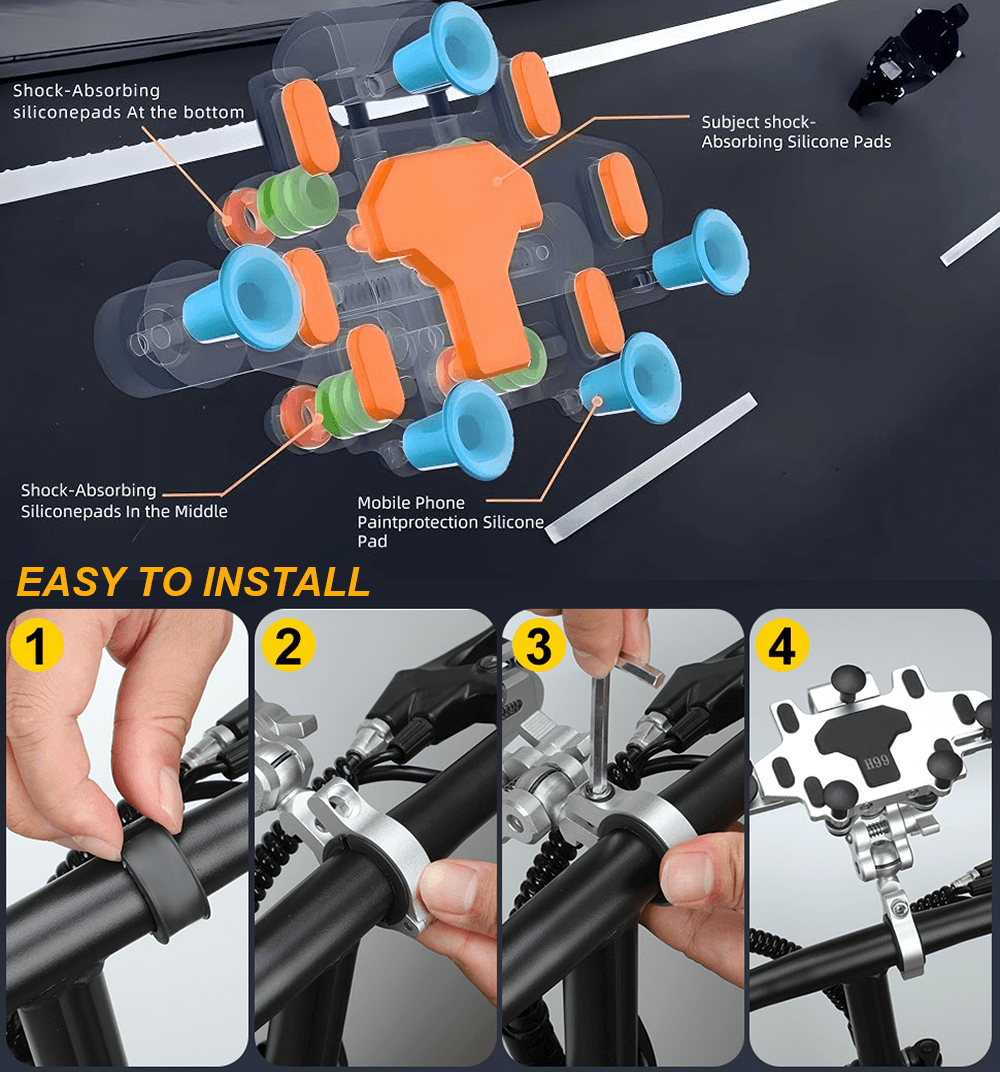 Shock-Absorbing siliconepads At the bottom

Subject shock-Absorbing Silicone Pads

Shock-Absorbing Siliconepads In the Middle

Mobile Phone Paintprotection Silicone Pad

EASY TO INSTALL

1

2

3

4

H99